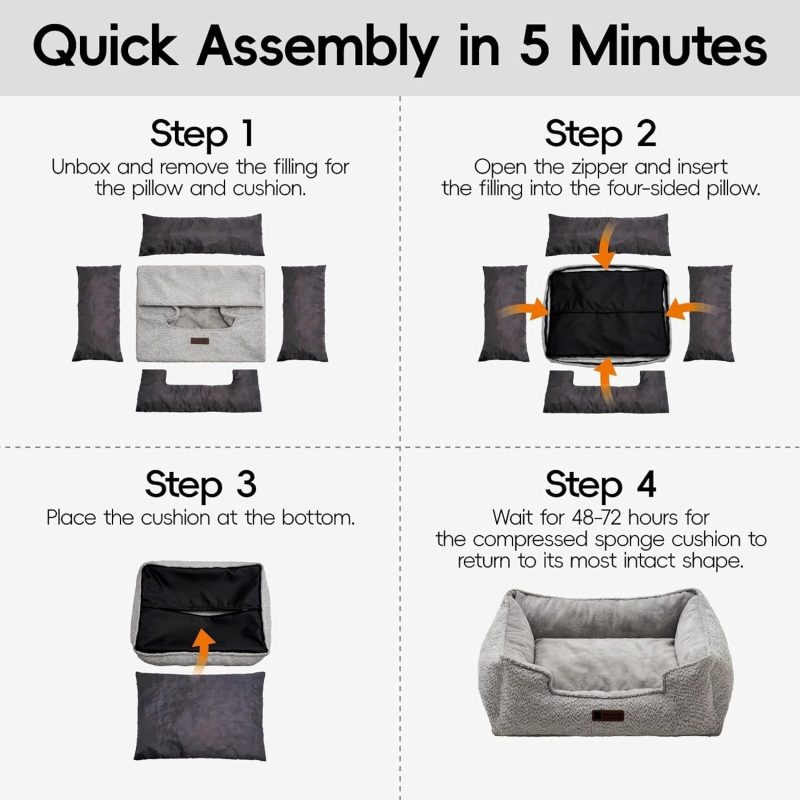 Quick Assembly in 5 Minutes

Step 1
Unbox and remove the filling for the pillow and cushion.

Step 2
Open the zipper and insert the filling into the four-sided pillow.

Step 3
Place the cushion at the bottom.

Step 4
Wait for 48-72 hours for the compressed sponge cushion to return to its most intact shape.